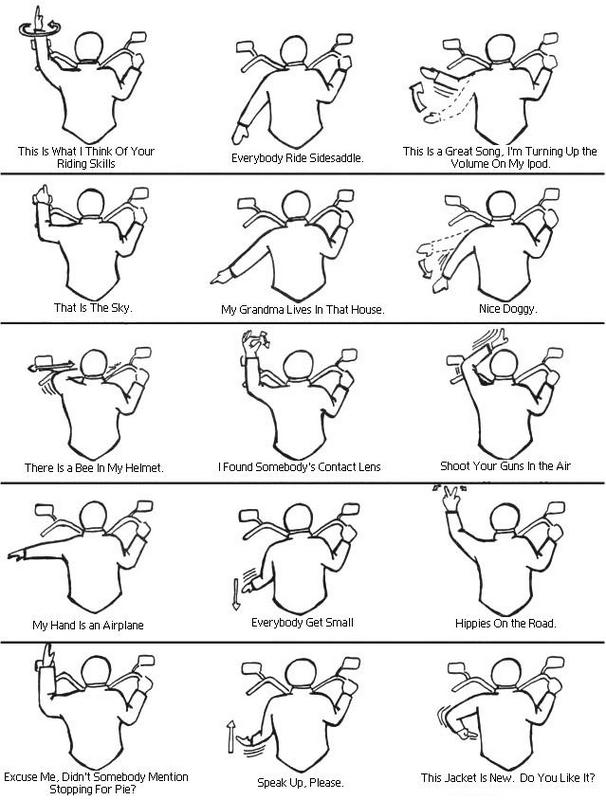 This Is What I Think Of Your Riding Skills

Everybody Ride Sidesaddle.

This Is a Great Song, I'm Turning Up the Volume On My Ipod.

That Is The Sky.

My Grandma Lives In That House.

Nice Doggy.

There Is a Bee In My Helmet.

I Found Somebody's Contact Lens

Shoot Your Guns In the Air

My Hand Is an Airplane

Everybody Get Small

Hippies On the Road.

Excuse Me, Didn't Somebody Mention Stopping For Pie?

Speak Up, Please.

This Jacket Is New. Do You Like It?